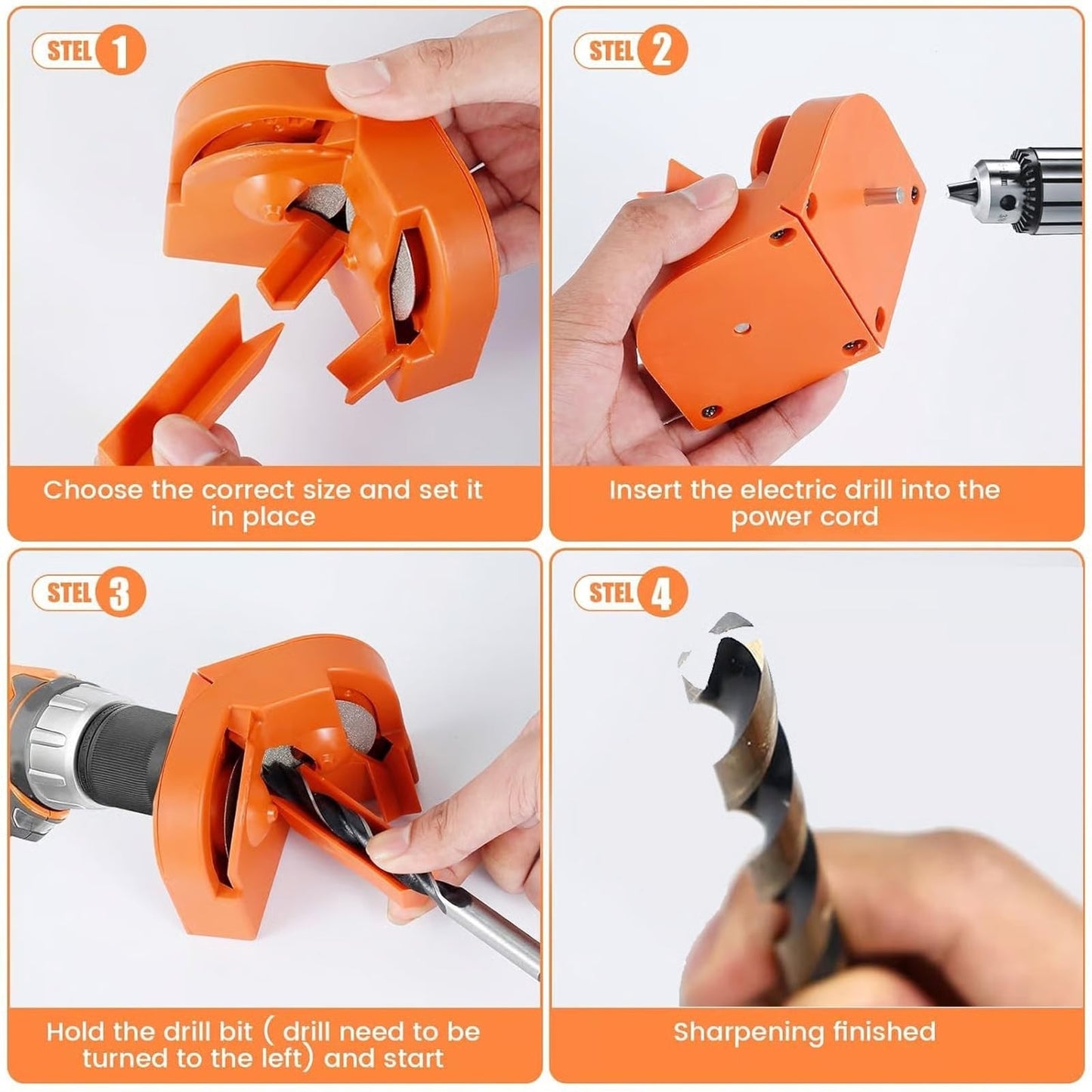 STEL 1

Choose the correct size and set it in place

STEL 2

Insert the electric drill into the power cord

STEL 3

Hold the drill bit ( drill need to be turned to the left) and start

STEL 4

Sharpening finished